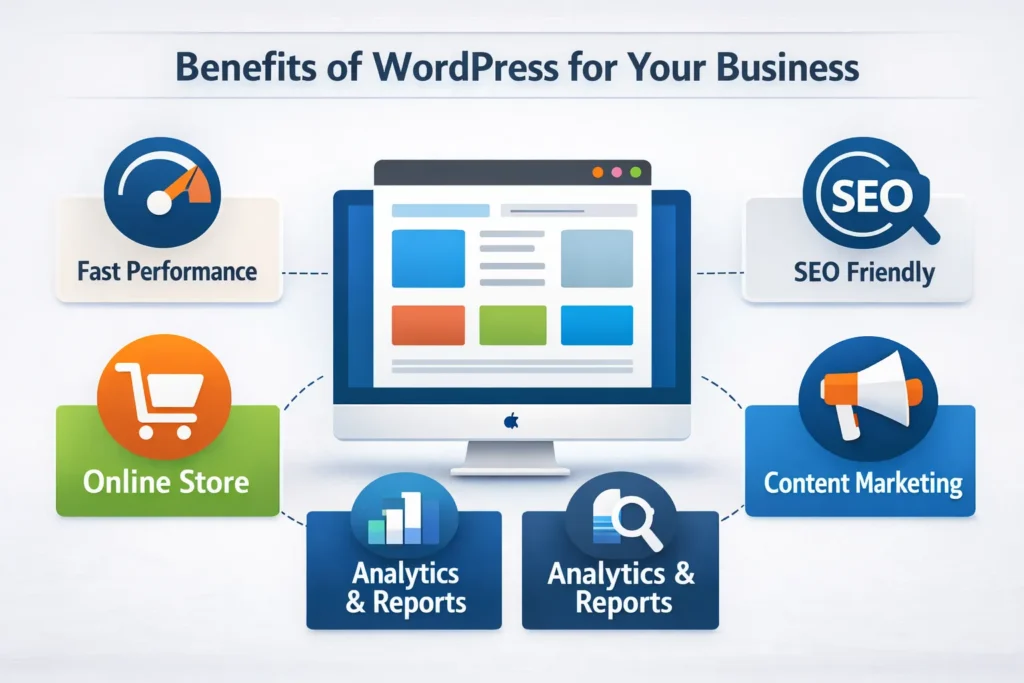 Benefits of WordPress for Your Business

Fast Performance

SEO

SEO Friendly

Online Store

Content Marketing

Analytics & Reports

Analytics & Reports